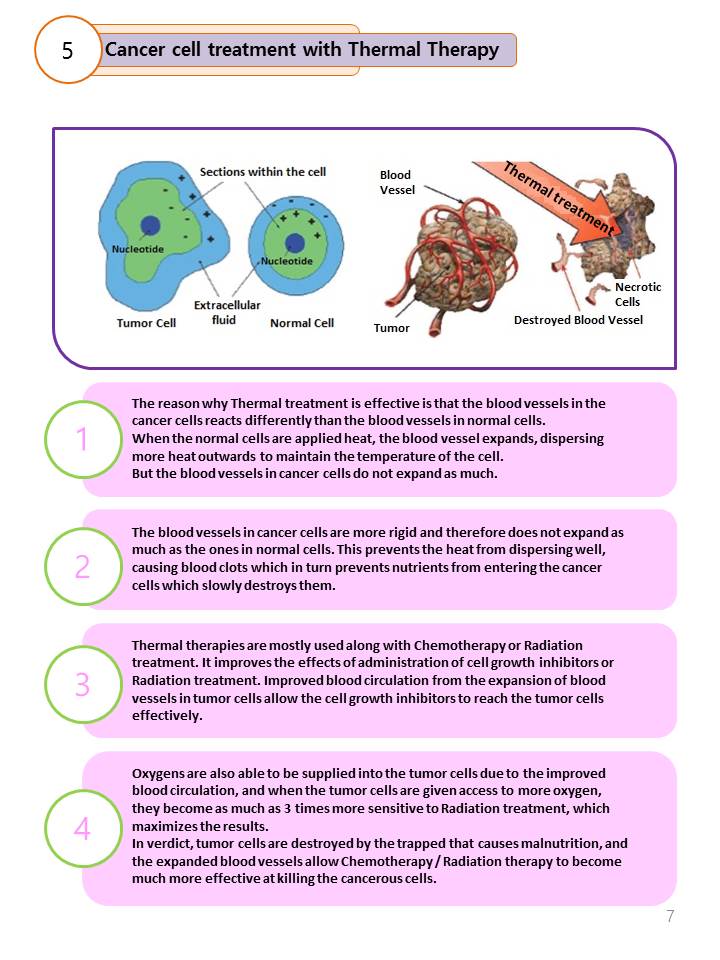 5

Cancer cell treatment with Thermal Therapy

Sections within the cell

Nucleotide

Nucleotide

Extracellular fluid

Tumor Cell

Normal Cell

Blood Vessel

Thermal treatment

Necrotic Cells

Tumor

Destroyed Blood Vessel

1

The reason why Thermal treatment is effective is that the blood vessels in the cancer cells reacts differently than the blood vessels in normal cells.
When the normal cells are applied heat, the blood vessel expands, dispersing more heat outwards to maintain the temperature of the cell.
But the blood vessels in cancer cells do not expand as much.

2

The blood vessels in cancer cells are more rigid and therefore does not expand as much as the ones in normal cells. This prevents the heat from dispersing well, causing blood clots which in turn prevents nutrients from entering the cancer cells which slowly destroys them.

3

Thermal therapies are mostly used along with Chemotherapy or Radiation treatment. It improves the effects of administration of cell growth inhibitors or Radiation treatment. Improved blood circulation from the expansion of blood vessels in tumor cells allow the cell growth inhibitors to reach the tumor cells effectively.

4

Oxygens are also able to be supplied into the tumor cells due to the improved blood circulation, and when the tumor cells are given access to more oxygen, they become as much as 3 times more sensitive to Radiation treatment, which maximizes the results.
In verdict, tumor cells are destroyed by the trapped that causes malnutrition, and the expanded blood vessels allow Chemotherapy / Radiation therapy to become much more effective at killing the cancerous cells.

7